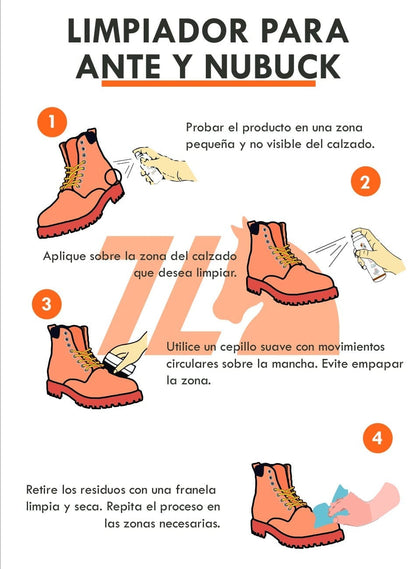 LIMPIADOR PARA ANTE Y NUBUCK

1

Probar el producto en una zona pequeña y no visible del calzado.

2

Aplique sobre la zona del calzado que desea limpiar.

3

Utilice un cepillo suave con movimientos circulares sobre la mancha. Evite empapar la zona.

4

Retire los residuos con una franela limpia y seca. Repita el proceso en las zonas necesarias.