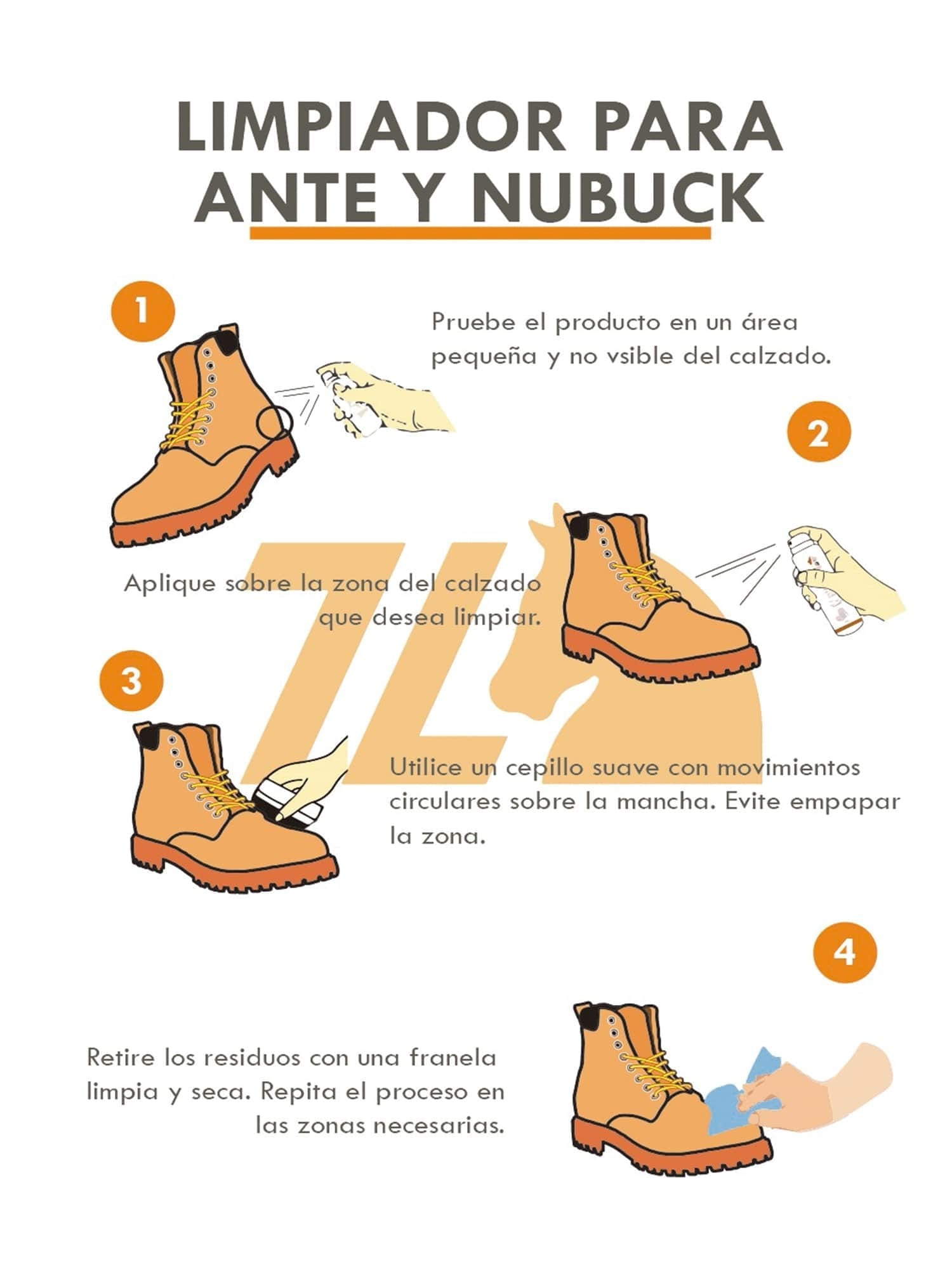 LIMPIADOR PARA ANTE Y NUBUCK

1

Pruebe el producto en un área pequeña y no vsible del calzado.

2

Aplique sobre la zona del calzado que desea limpiar.

ZL

3

Utilice un cepillo suave con movimientos circulares sobre la mancha. Evite empapar la zona.

4

Retire los residuos con una franela limpia y seca. Repita el proceso en las zonas necesarias.